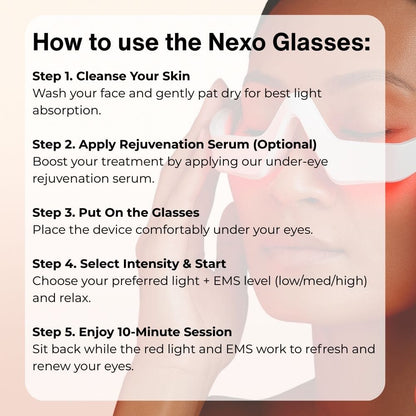 How to use the Nexo Glasses:

Step 1. Cleanse Your Skin
Wash your face and gently pat dry for best light absorption.

Step 2. Apply Rejuvenation Serum (Optional)
Boost your treatment by applying our under-eye rejuvenation serum.

Step 3. Put On the Glasses
Place the device comfortably under your eyes.

Step 4. Select Intensity & Start
Choose your preferred light + EMS level (low/med/high) and relax.

Step 5. Enjoy 10-Minute Session
Sit back while the red light and EMS work to refresh and renew your eyes.